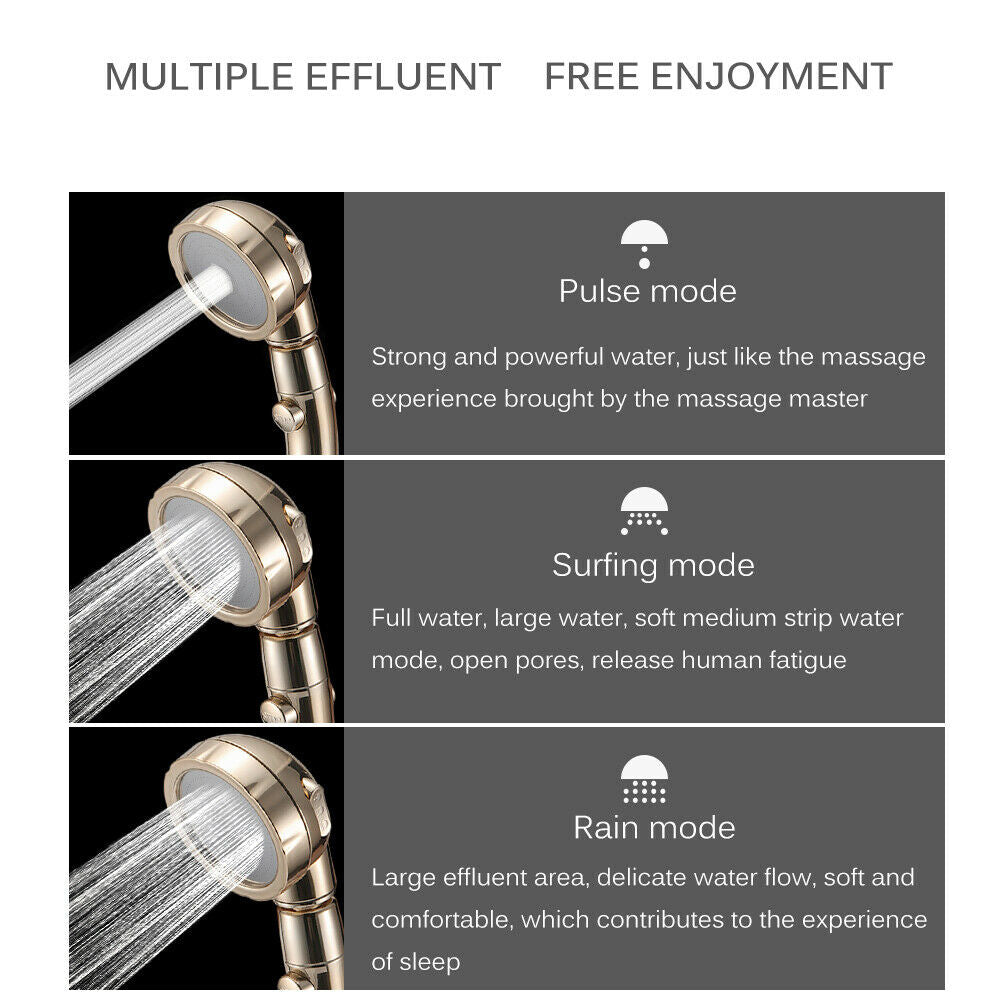 MULTIPLE EFFLUENT FREE ENJOYMENT

Pulse mode

Strong and powerful water, just like the massage experience brought by the massage master

Surfing mode

Full water, large water, soft medium strip water mode, open pores, release human fatigue

Rain mode

Large effluent area, delicate water flow, soft and comfortable, which contributes to the experience of sleep